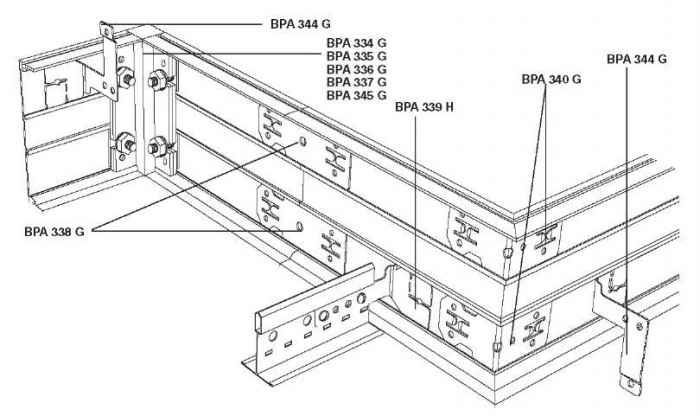 BPA 344 G

BPA 334 G
BPA 335 G
BPA 336 G
BPA 337 G
BPA 345 G

BPA 339 H

BPA 340 G

BPA 344 G

BPA 338 G